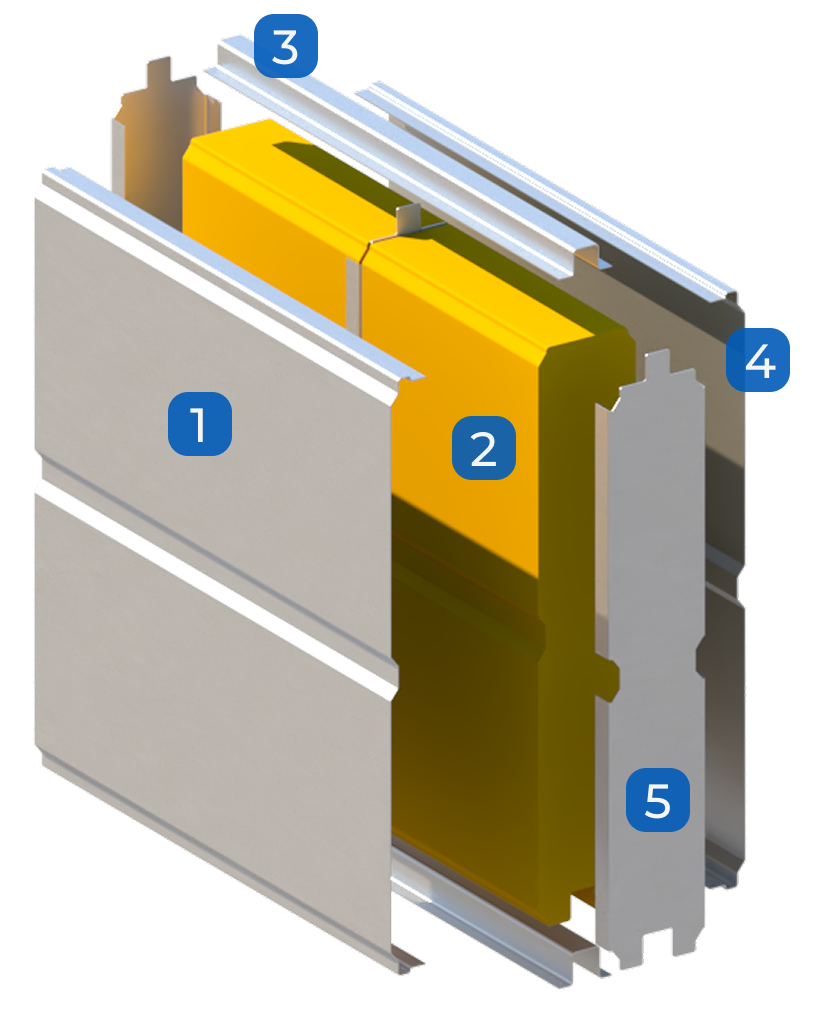 3
4
1
2
5